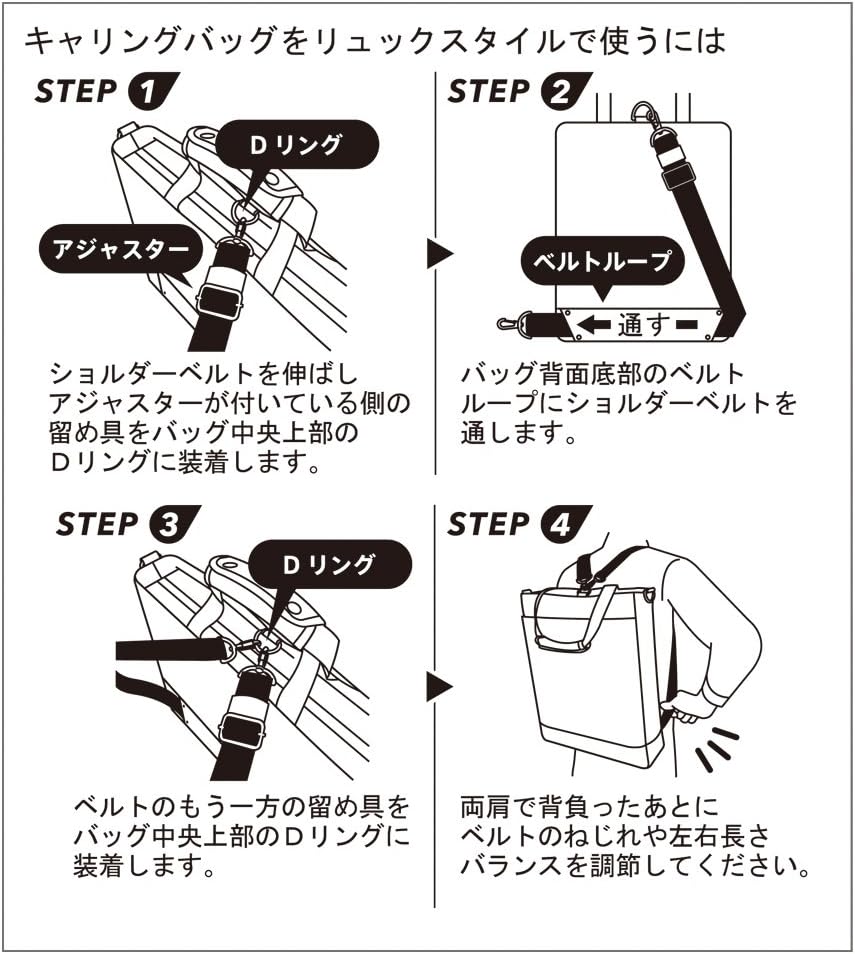 キャリングバッグをリュックスタイルで使うには

STEP 1

Dリング

アジャスター

ショルダーベルトを伸ばしアジャスターが付いている側の留め具をバッグ中央上部のDリングに装着します。

STEP 2

ベルトループ

通す

バッグ背面底部のベルトループにショルダーベルトを通します。

STEP 3

Dリング

ベルトのもう一方の留め具をバッグ中央上部のDリングに装着します。

STEP 4

両肩で背負ったあとにベルトのねじれや左右長さバランスを調節してください。